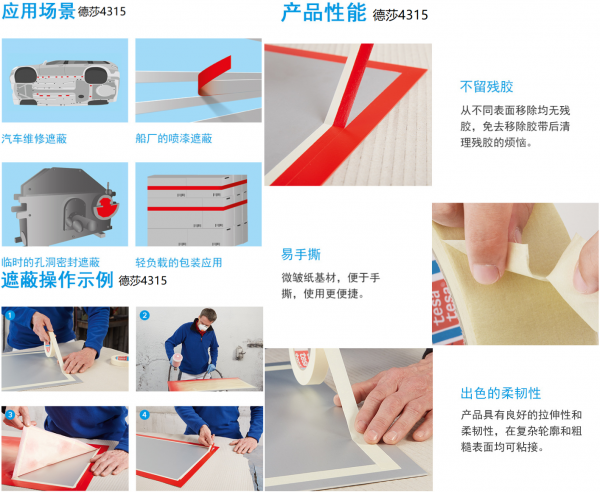 应用场景 德莎4315

汽车维修遮蔽

船厂的喷漆遮蔽

临时的孔洞密封遮蔽

轻负载的包装应用

遮蔽操作示例 德莎4315

1

2

3

4

产品性能 德莎4315

不留残胶

从不同表面移除均无残胶，免去移除胶带后清理残胶的烦恼。

易手撕

微皱纸基材，便于手撕，使用更便捷。

tesa tesa

出色的柔韧性

产品具有良好的拉伸性和柔韧性，在复杂轮廓和粗糙表面均可粘接。